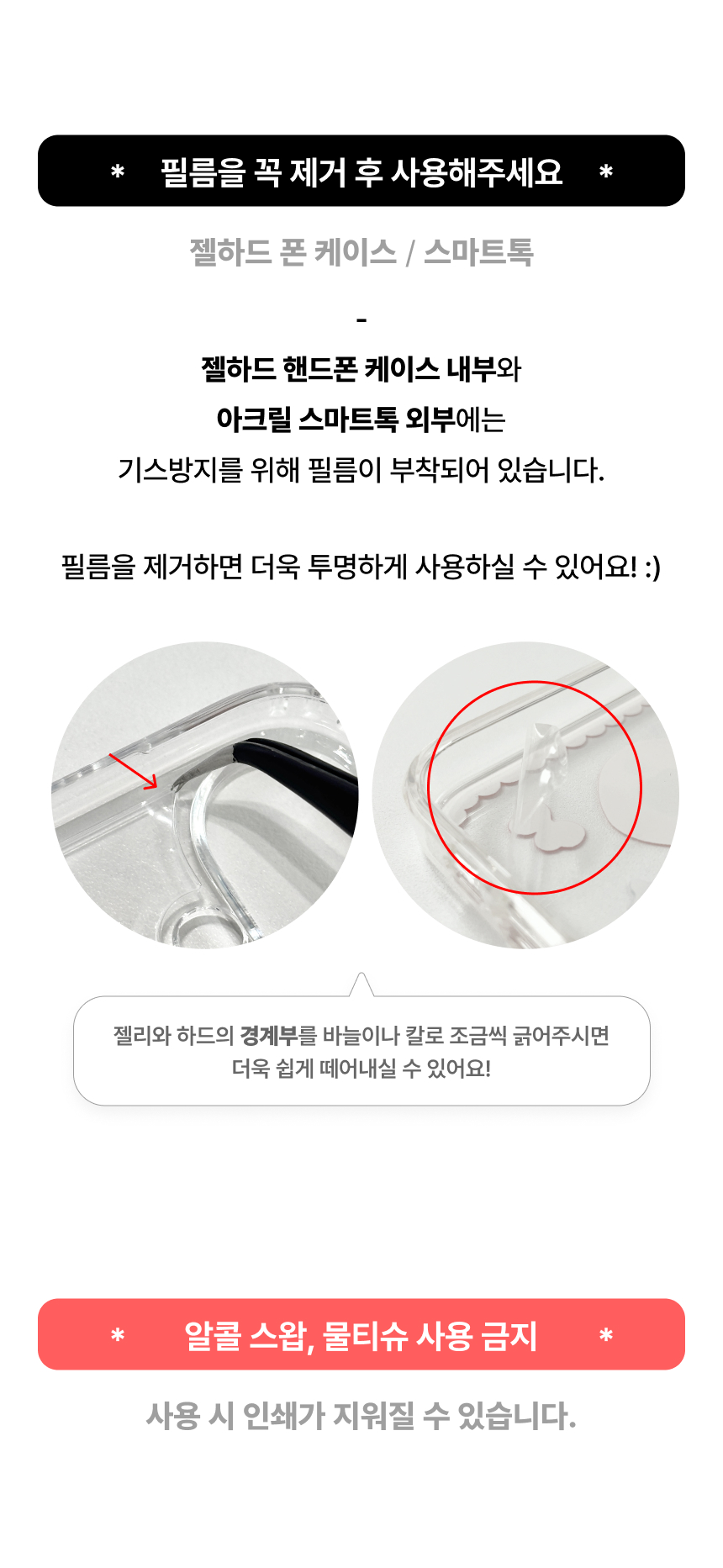 * 필름을 꼭 제거 후 사용해주세요 *

젤하드 폰 케이스 / 스마트톡

-

젤하드 핸드폰 케이스 내부와
아크릴 스마트톡 외부에는
기스방지를 위해 필름이 부착되어 있습니다.

필름을 제거하면 더욱 투명하게 사용하실 수 있어요! :)

젤리와 하드의 경계부를 바늘이나 칼로 조금씩 긁어주시면
더욱 쉽게 떼어내실 수 있어요!

* 알콜 스왑, 물티슈 사용 금지 *

사용 시 인쇄가 지워질 수 있습니다.